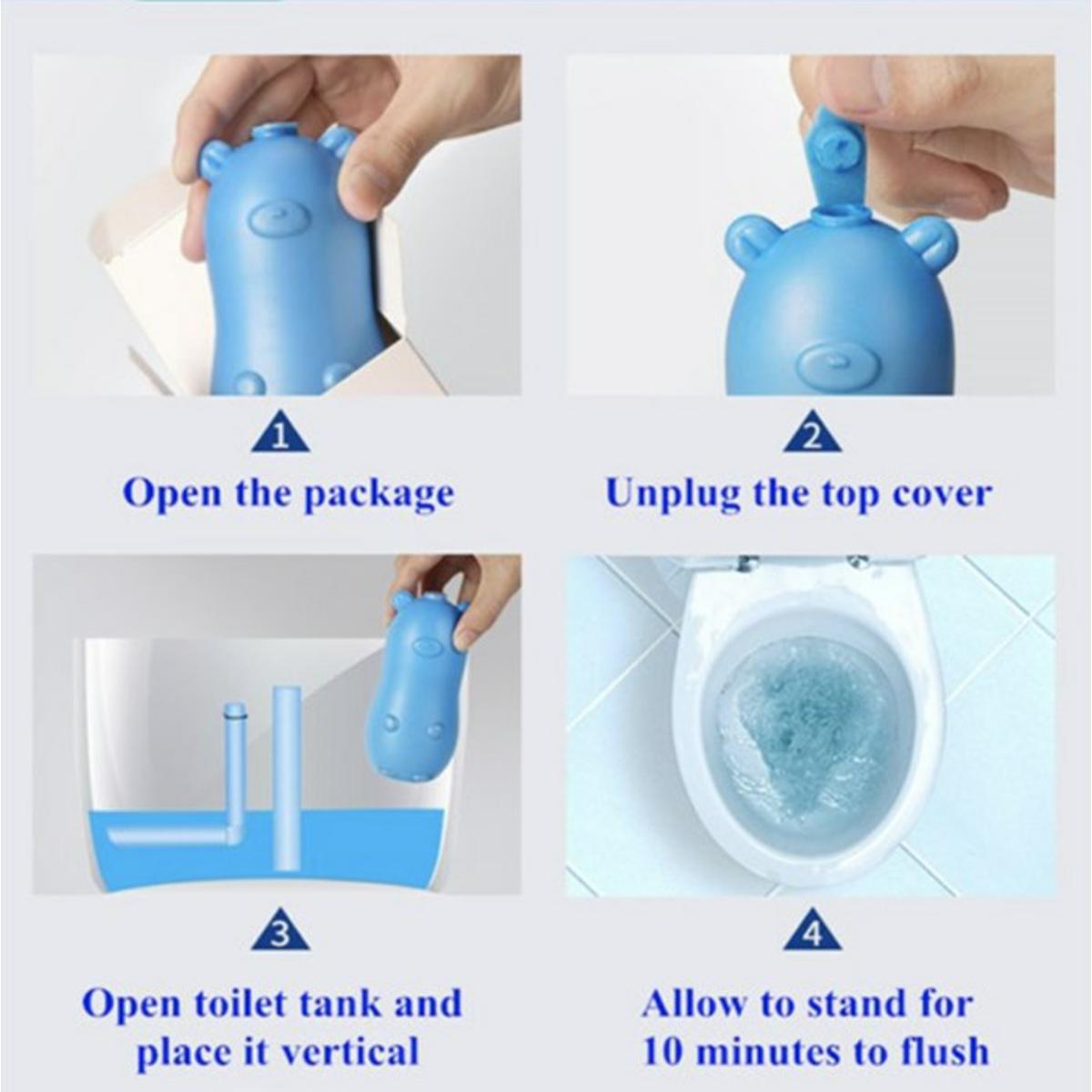 1

Open the package

2

Unplug the top cover

3

Open toilet tank and place it vertical

4

Allow to stand for 10 minutes to flush