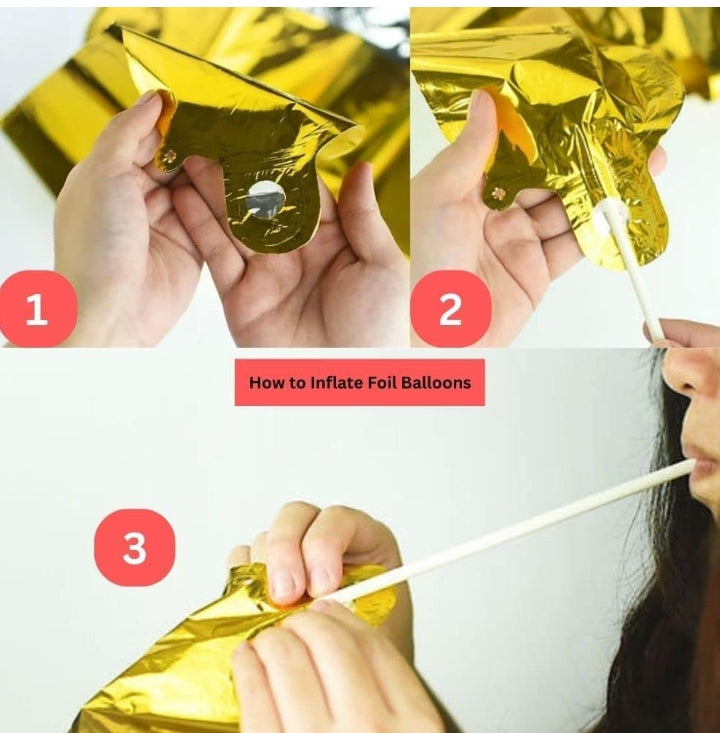 1

2

How to Inflate Foil Balloons

3