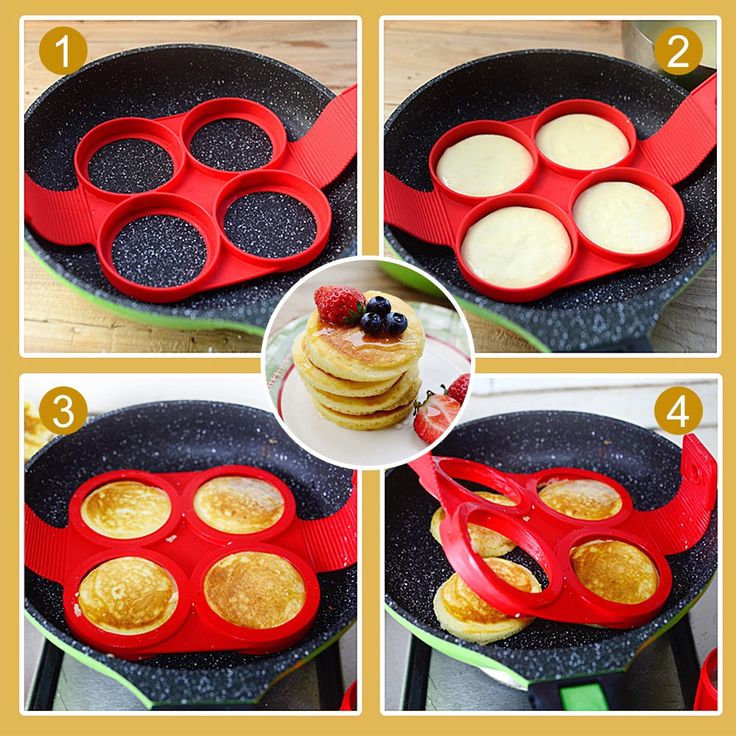 1
2
3
4