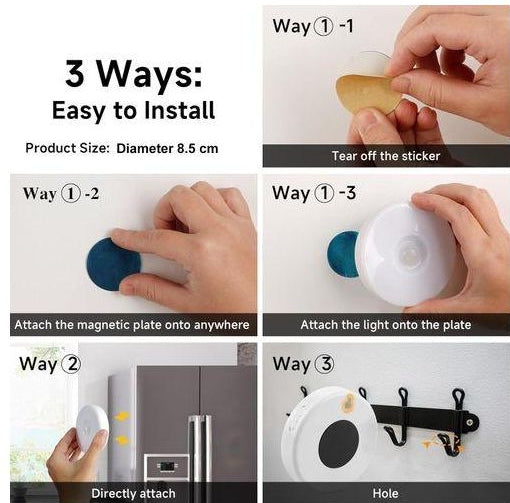 3 Ways:
Easy to Install

Product Size: Diameter 8.5 cm

Way ① -1

Tear off the sticker

Way ① -2

Attach the magnetic plate onto anywhere

Way ① -3

Attach the light onto the plate

Way ②

Directly attach

Way ③

Hole